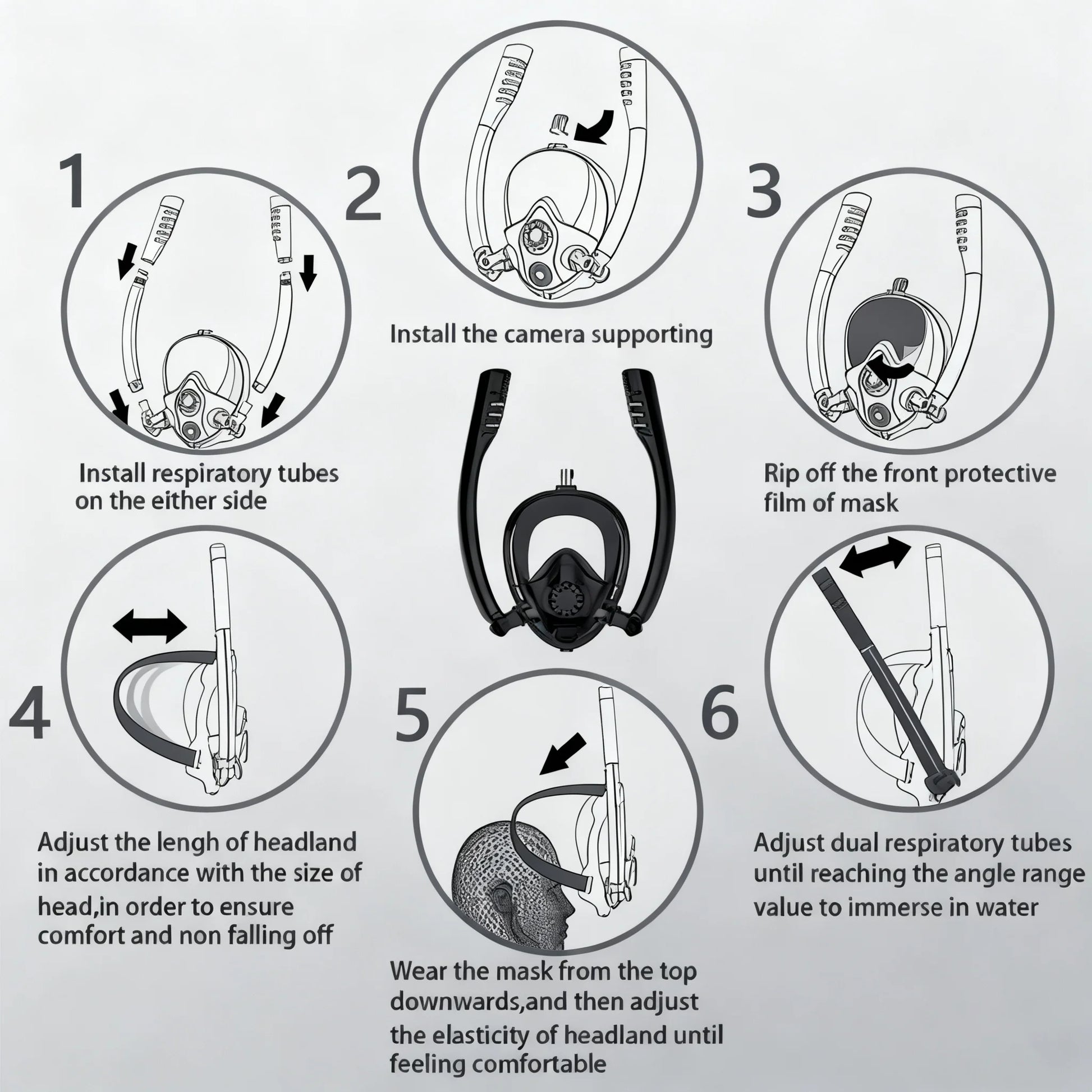 1

Install respiratory tubes on the either side

2

Install the camera supporting

3

Rip off the front protective film of mask

4

Adjust the lengh of headland in accordance with the size of head,in order to ensure comfort and non falling off

5

Wear the mask from the top downwards,and then adjust the elasticity of headland until feeling comfortable

6

Adjust dual respiratory tubes until reaching the angle range value to immerse in water