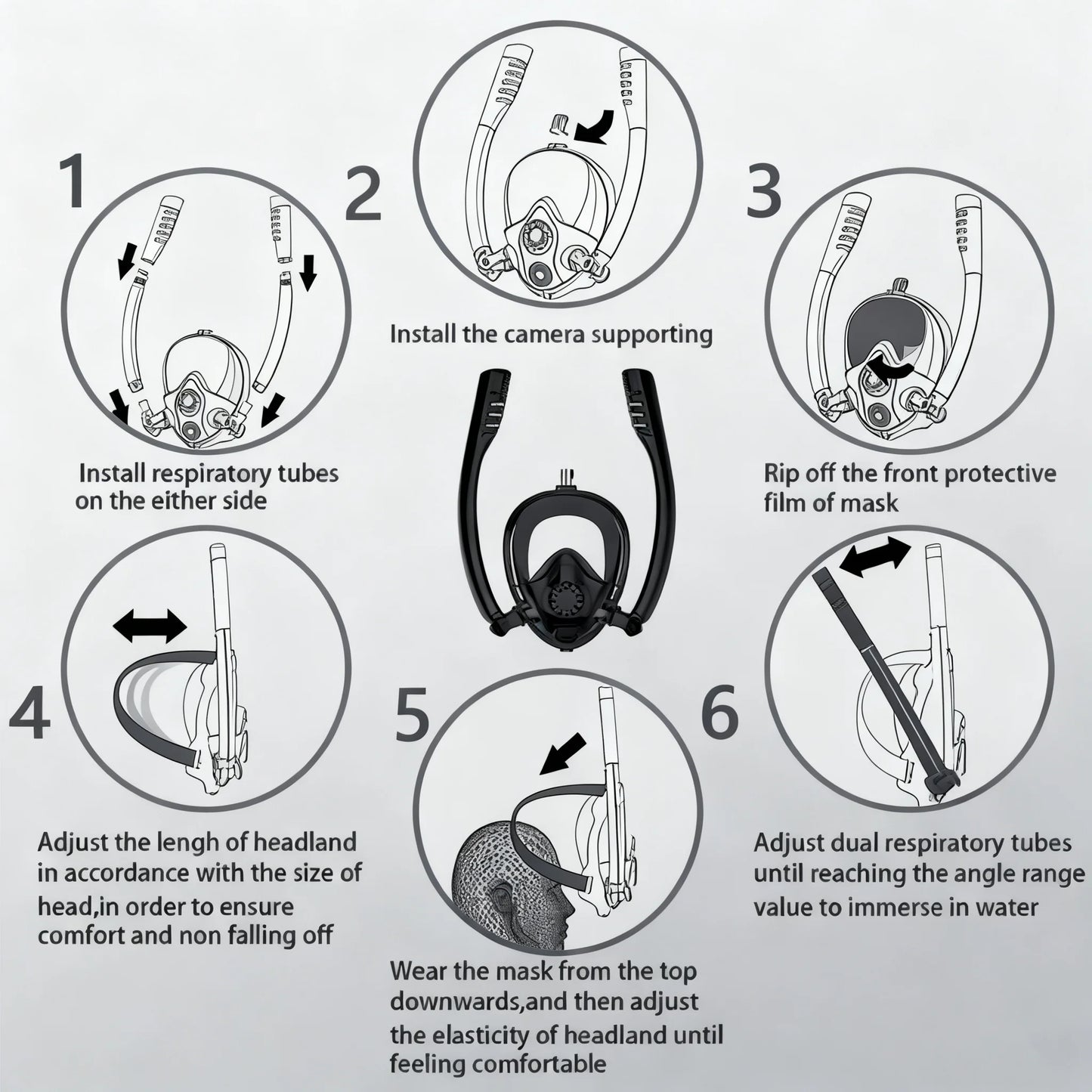 1

Install respiratory tubes on the either side

2

Install the camera supporting

3

Rip off the front protective film of mask

4

Adjust the lengh of headland in accordance with the size of head,in order to ensure comfort and non falling off

5

Wear the mask from the top downwards,and then adjust the elasticity of headland until feeling comfortable

6

Adjust dual respiratory tubes until reaching the angle range value to immerse in water