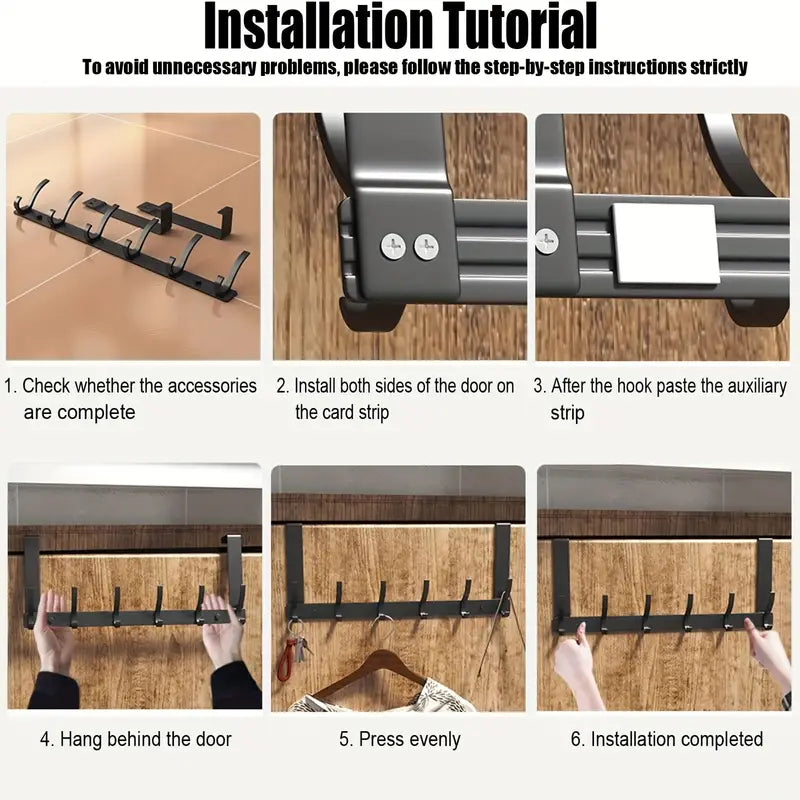 Installation Tutorial

To avoid unnecessary problems, please follow the step-by-step instructions strictly

1. Check whether the accessories are complete

2. Install both sides of the door on the card strip

3. After the hook paste the auxiliary strip

4. Hang behind the door

5. Press evenly

6. Installation completed